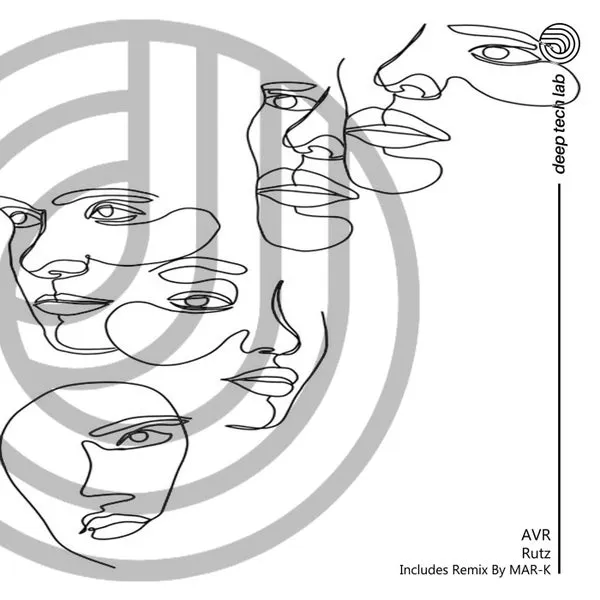 deep tech lab

AVR
Rutz
Includes Remix By MAR-K